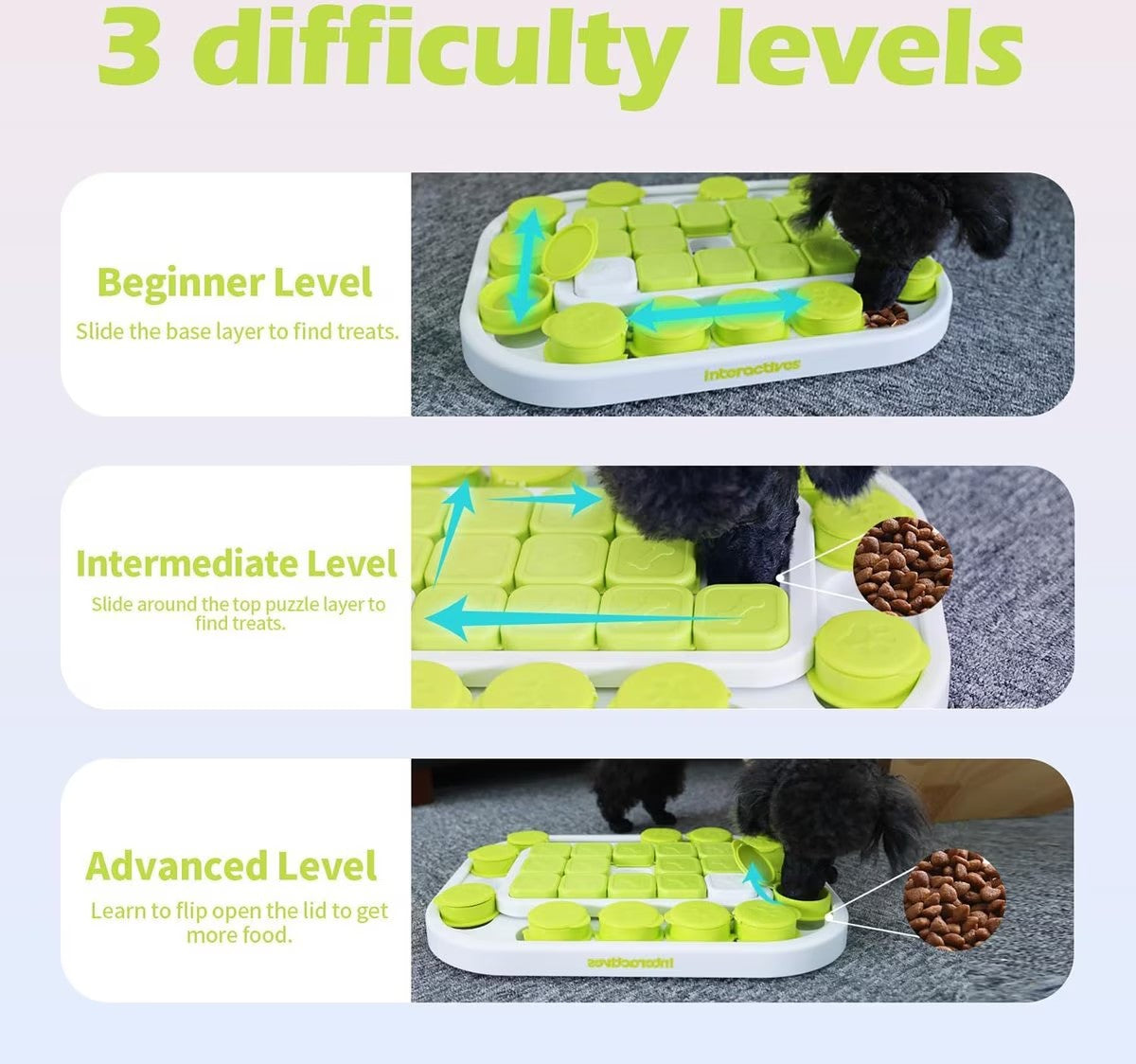 3 difficulty levels

Beginner Level
Slide the base layer to find treats.

Interactives

Intermediate Level
Slide around the top puzzle layer to find treats.

Advanced Level
Learn to flip open the lid to get more food.

Interactives