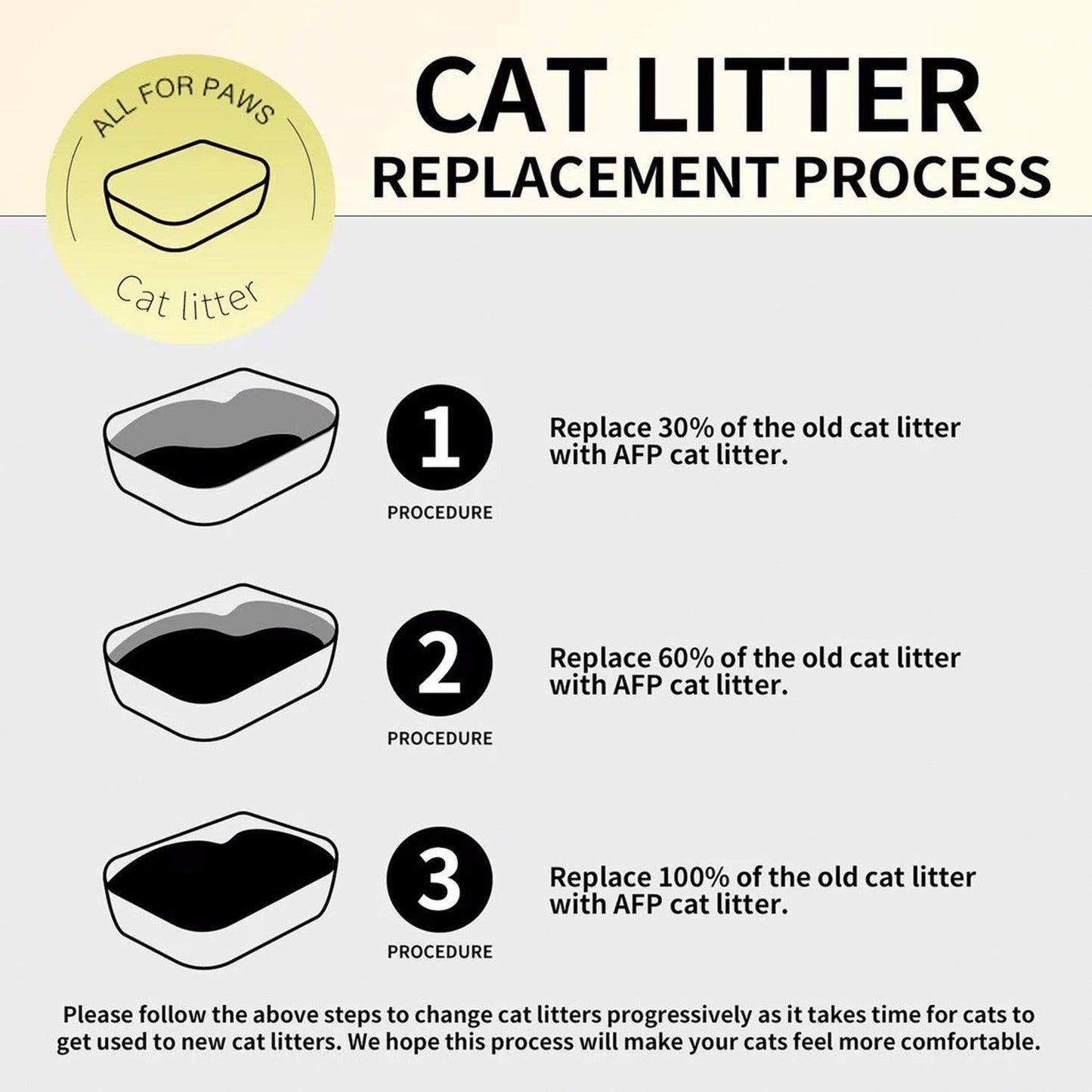 ALL FOR PAWS

Cat litter

CAT LITTER
REPLACEMENT PROCESS

1
PROCEDURE

Replace 30% of the old cat litter with AFP cat litter.

2
PROCEDURE

Replace 60% of the old cat litter with AFP cat litter.

3
PROCEDURE

Replace 100% of the old cat litter with AFP cat litter.

Please follow the above steps to change cat litters progressively as it takes time for cats to get used to new cat litters. We hope this process will make your cats feel more comfortable.